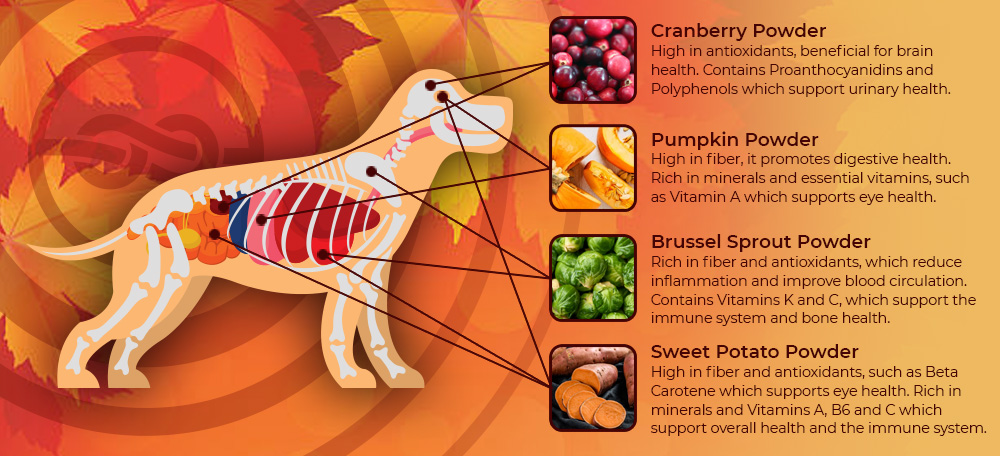 Cranberry Powder
High in antioxidants, beneficial for brain health. Contains Proanthocyanidins and Polyphenols which support urinary health.

Pumpkin Powder
High in fiber, it promotes digestive health. Rich in minerals and essential vitamins, such as Vitamin A which supports eye health.

Brussel Sprout Powder
Rich in fiber and antioxidants, which reduce inflammation and improve blood circulation. Contains Vitamins K and C, which support the immune system and bone health.

Sweet Potato Powder
High in fiber and antioxidants, such as Beta Carotene which supports eye health. Rich in minerals and Vitamins A, B6 and C which support overall health and the immune system.