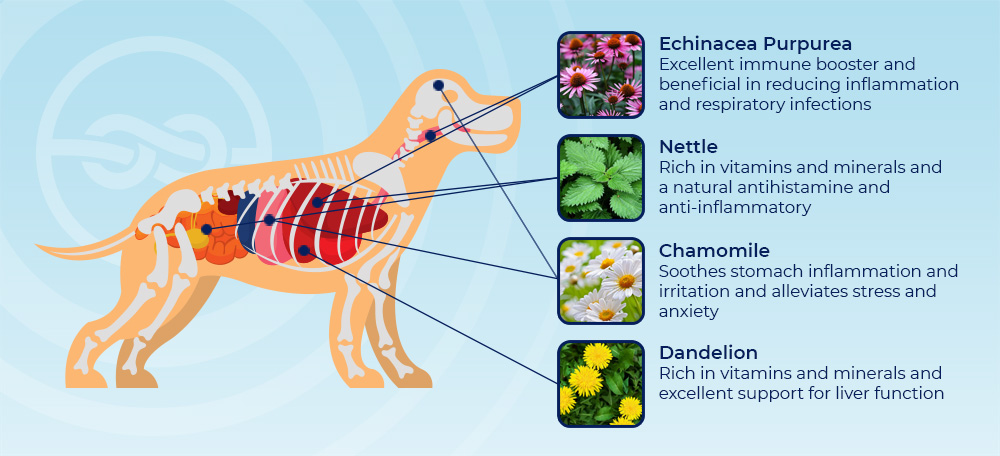 Echinacea Purpurea
Excellent immune booster and beneficial in reducing inflammation and respiratory infections

Nettle
Rich in vitamins and minerals and a natural antihistamine and anti-inflammatory

Chamomile
Soothes stomach inflammation and irritation and alleviates stress and anxiety

Dandelion
Rich in vitamins and minerals and excellent support for liver function